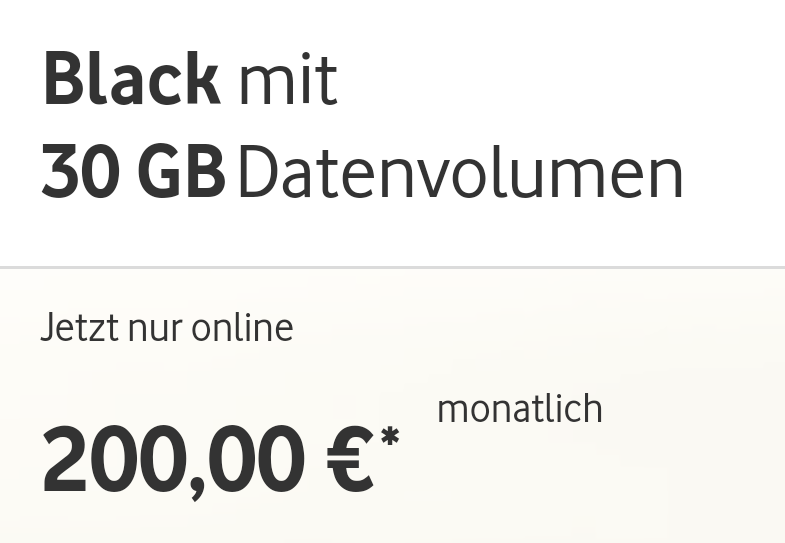 Black mit
30 GB Datenvolumen

Jetzt nur online

200,00 €* monatlich