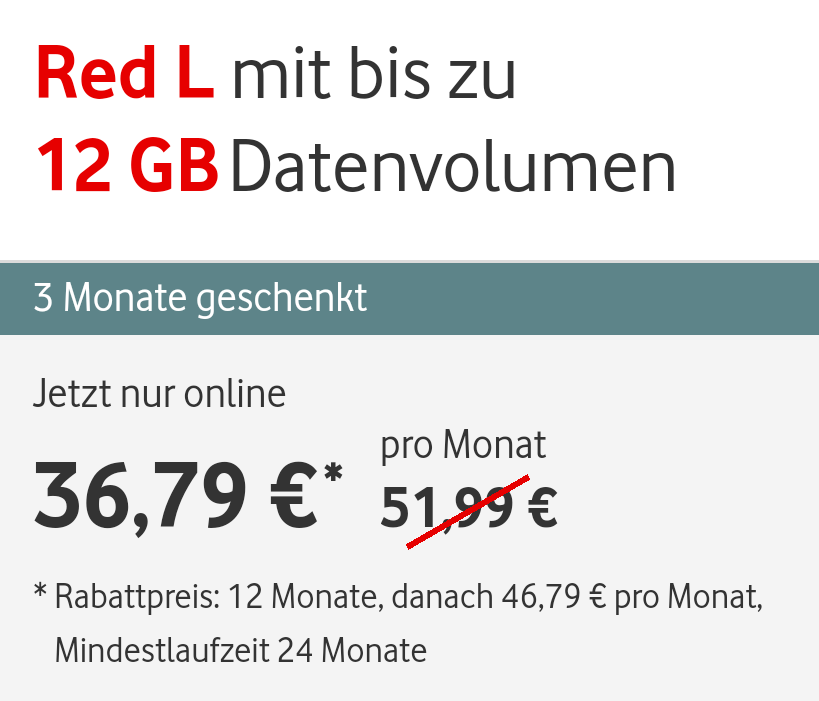 Red L mit bis zu
12 GB Datenvolumen

3 Monate geschenkt

Jetzt nur online

36,79 €* pro Monat
51,99 €

* Rabattpreis: 12 Monate, danach 46,79 € pro Monat, Mindestlaufzeit 24 Monate