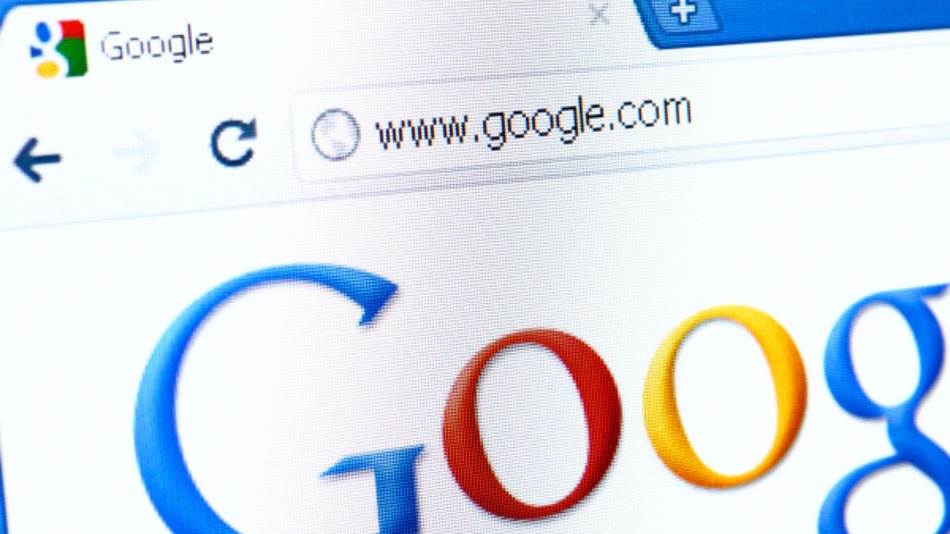 Google

www.google.com

Goog