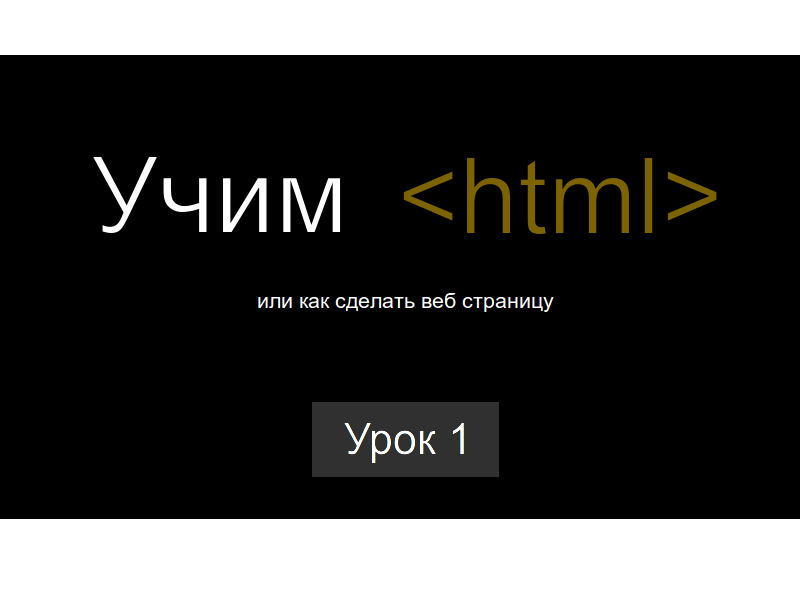 Учим <html>

или как сделать веб страницу

Урок 1