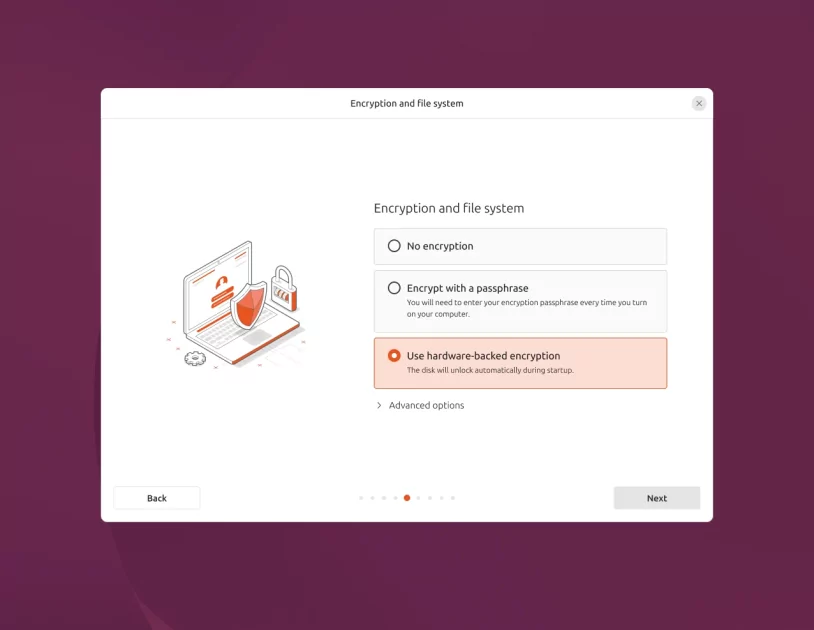 Encryption and file system

Encryption and file system

No encryption

Encrypt with a passphrase
You will need to enter your encryption passphrase every time you turn on your computer.

Use hardware-backed encryption
The disk will unlock automatically during startup.

Advanced options

Back

Next