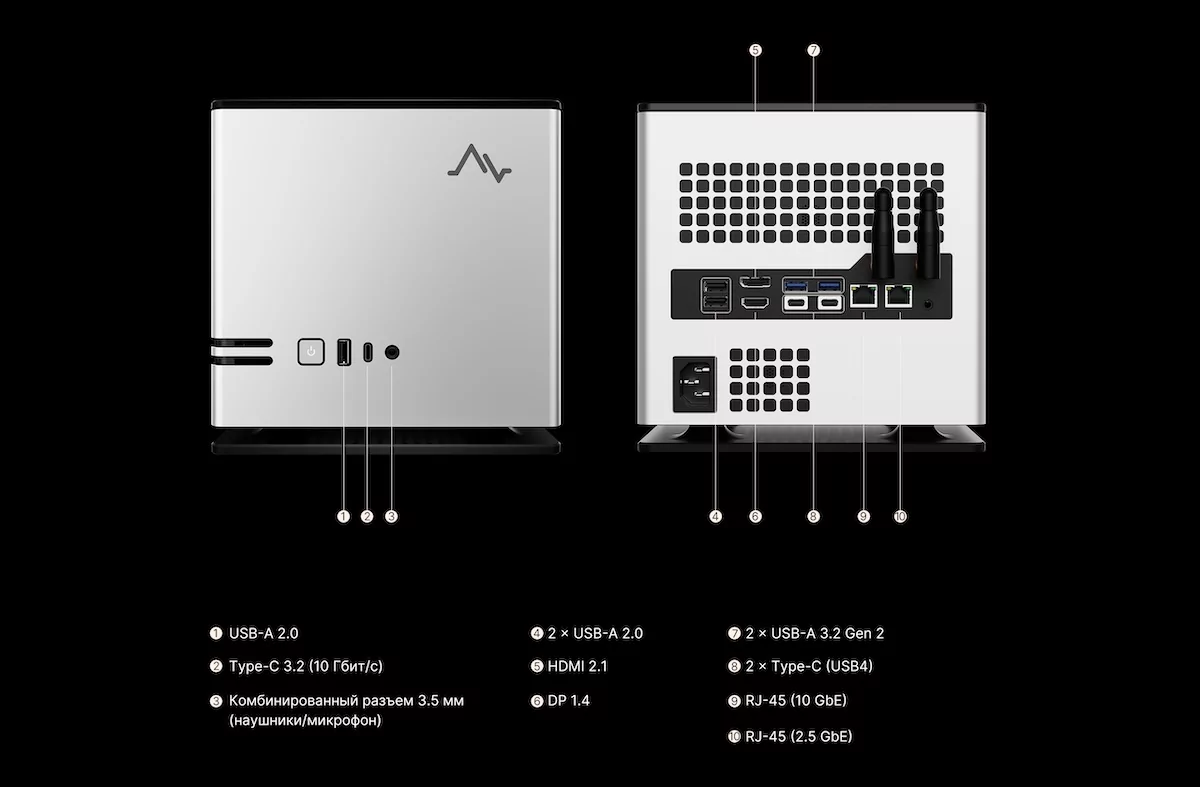 5 7

1 2 3

4 6 8 9 10

1 USB-A 2.0

2 Type-C 3.2 (10 Гбит/с)

3 Комбинированный разъем 3.5 мм (наушники/микрофон)

4 2 × USB-A 2.0

5 HDMI 2.1

6 DP 1.4

7 2 × USB-A 3.2 Gen 2

8 2 × Type-C (USB4)

9 RJ-45 (10 GbE)

10 RJ-45 (2.5 GbE)