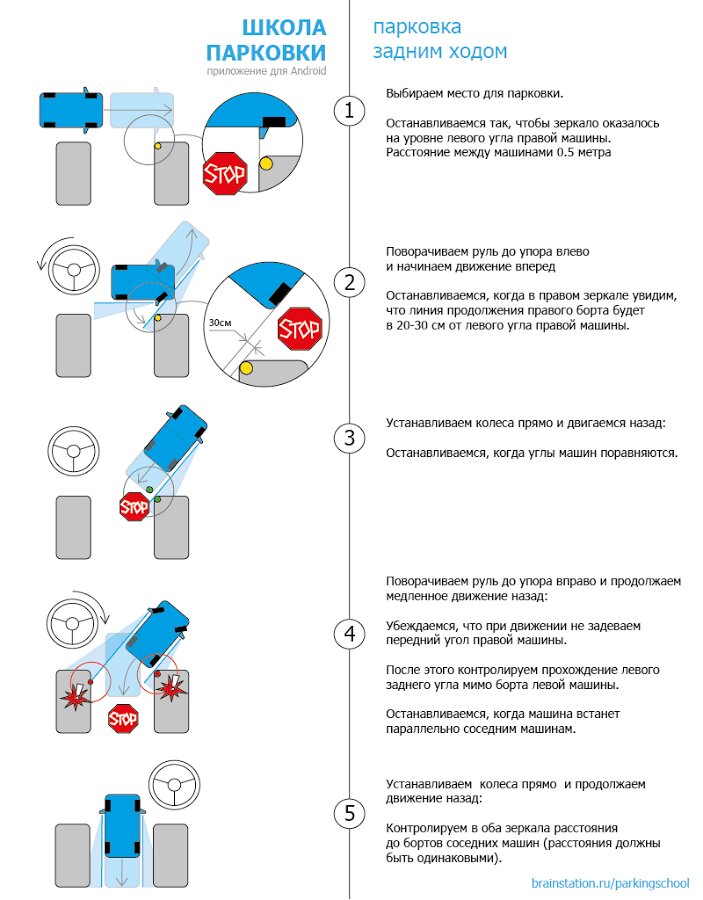 ШКОЛА ПАРКОВКИ
приложение для Android

парковка задним ходом

STOP

1

Выбираем место для парковки.

Останавливаемся так, чтобы зеркало оказалось на уровне левого угла правой машины. Расстояние между машинами 0.5 метра

30см

STOP

2

Поворачиваем руль до упора влево и начинаем движение вперед

Останавливаемся, когда в правом зеркале увидим, что линия продолжения правого борта будет в 20-30 см от левого угла правой машины.

STOP

3

Устанавливаем колеса прямо и двигаемся назад:

Останавливаемся, когда углы машин поравняются.

STOP

4

Поворачиваем руль до упора вправо и продолжаем медленное движение назад:

Убеждаемся, что при движении не задеваем передний угол правой машины.

После этого контролируем прохождение левого заднего угла мимо борта левой машины.

Останавливаемся, когда машина встанет параллельно соседним машинам.

5

Устанавливаем колеса прямо и продолжаем движение назад:

Контролируем в оба зеркала расстояния до бортов соседних машин (расстояния должны быть одинаковыми).

brainstation.ru/parkingschool