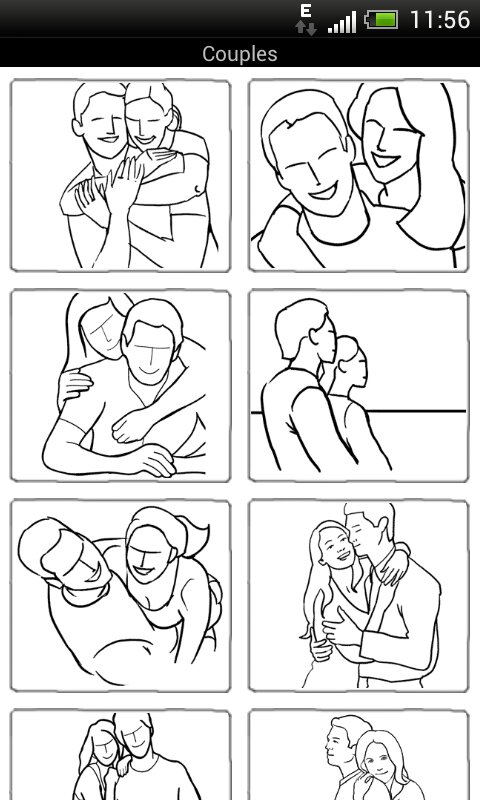 E 11:56
Couples