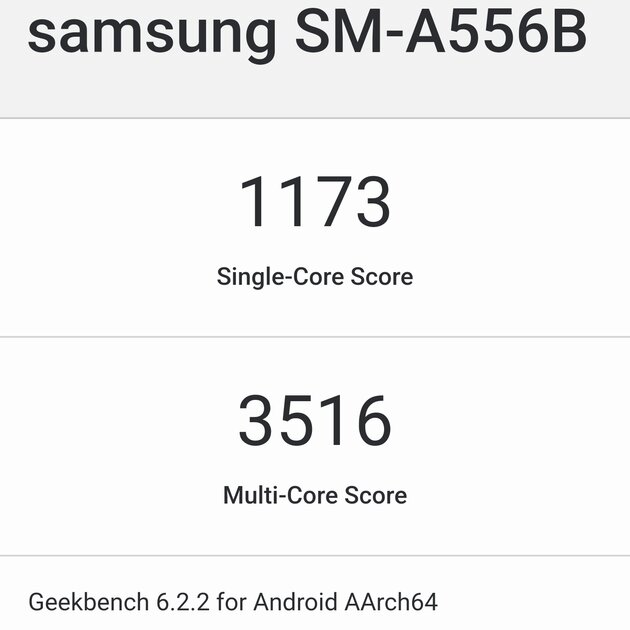 samsung SM-A556B

1173

Single-Core Score

3516

Multi-Core Score

Geekbench 6.2.2 for Android AArch64