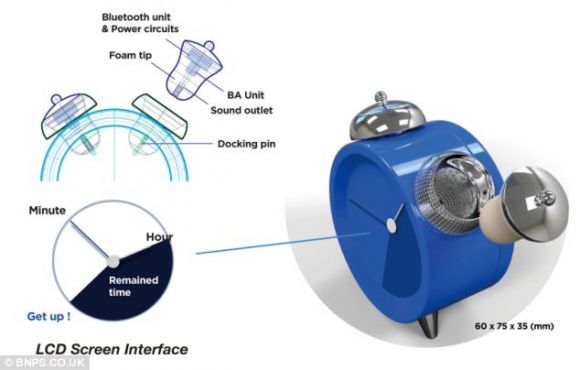 Bluetooth unit
& Power circuits

Foam tip

BA Unit

Sound outlet

Docking pin

Minute

Hour

Remained time

Get up !

LCD Screen Interface

60 x 75 x 35 (mm)

© BNPS.CO.UK