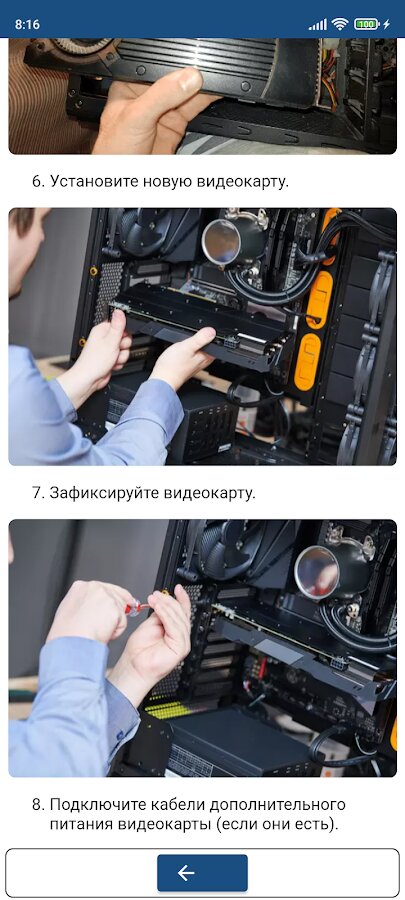 8:16

100

6. Установите новую видеокарту.

7. Зафиксируйте видеокарту.

8. Подключите кабели дополнительного питания видеокарты (если они есть).

←