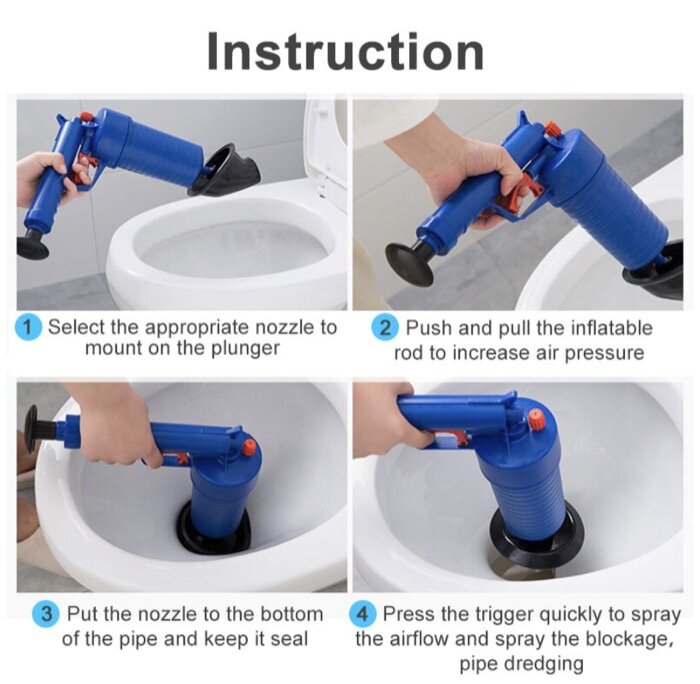 Instruction

1 Select the appropriate nozzle to mount on the plunger

2 Push and pull the inflatable rod to increase air pressure

3 Put the nozzle to the bottom of the pipe and keep it seal

4 Press the trigger quickly to spray the airflow and spray the blockage, pipe dredging