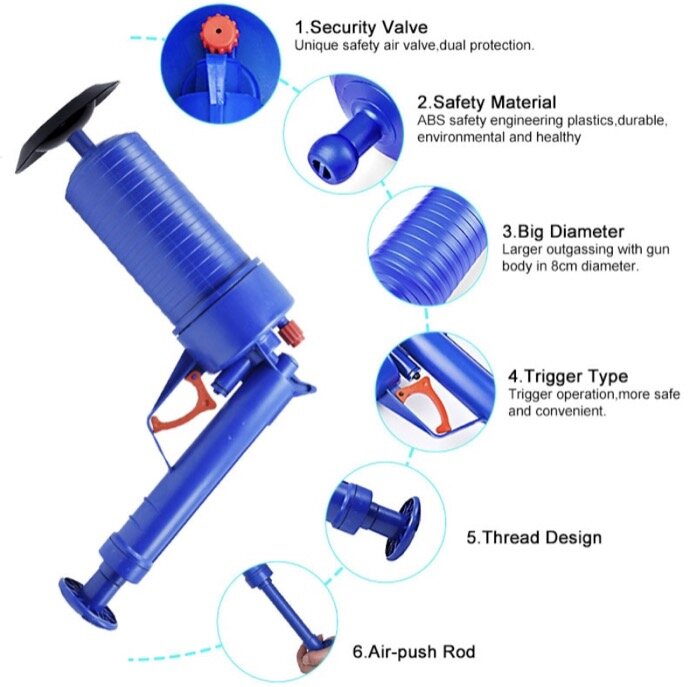 1.Security Valve
Unique safety air valve,dual protection.

2.Safety Material
ABS safety engineering plastics,durable, environmental and healthy

3.Big Diameter
Larger outgassing with gun body in 8cm diameter.

4.Trigger Type
Trigger operation,more safe and convenient.

5.Thread Design

6.Air-push Rod