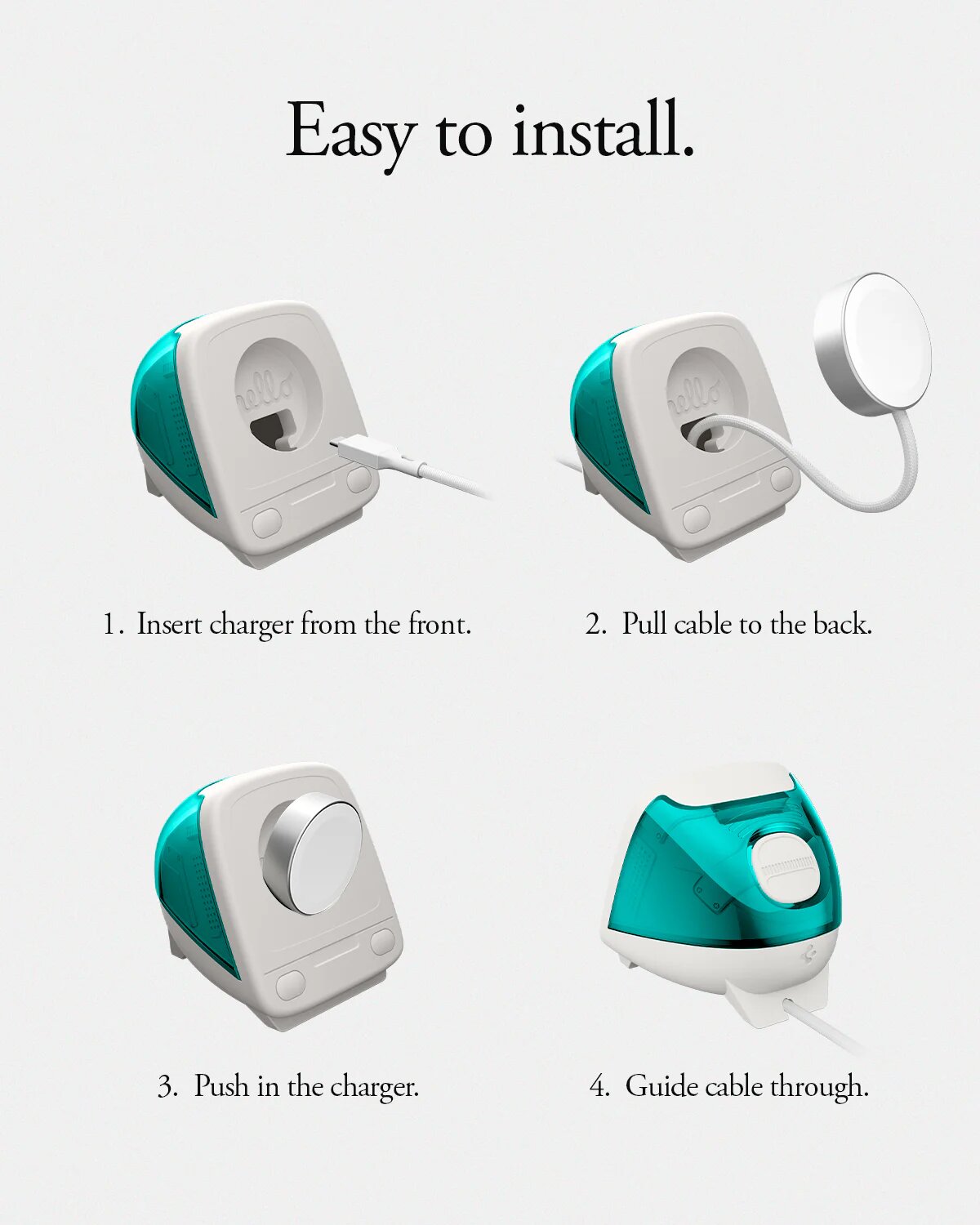 Easy to install.

hello

1. Insert charger from the front.

hello

2. Pull cable to the back.

3. Push in the charger.

4. Guide cable through.