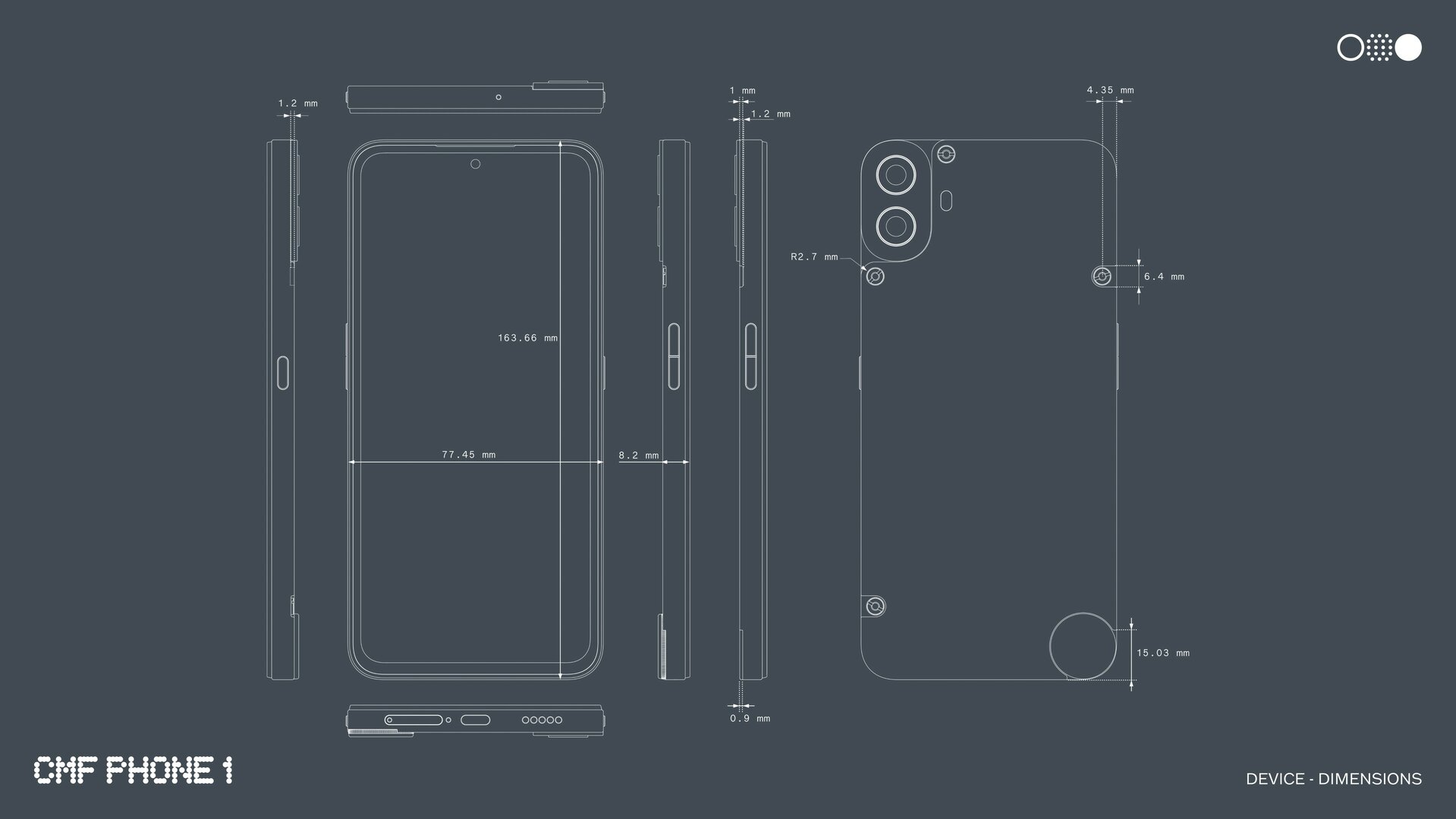 1.2 mm

1 mm

1.2 mm

4.35 mm

R2.7 mm

6.4 mm

163.66 mm

77.45 mm

8.2 mm

15.03 mm

0.9 mm

CMF PHONE 1

DEVICE - DIMENSIONS