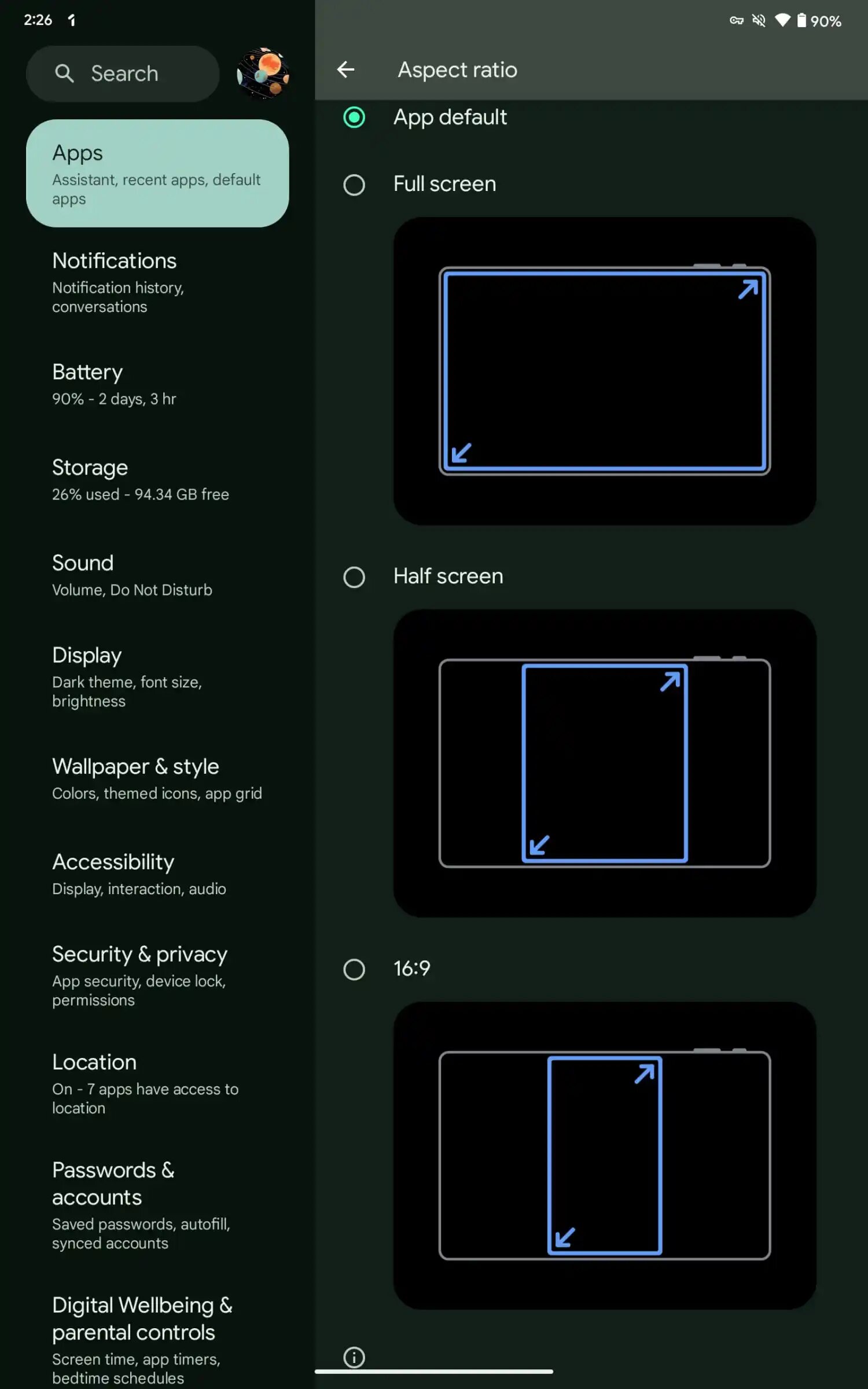 2:26

90%

Search

Apps
Assistant, recent apps, default apps

Notifications
Notification history, conversations

Battery
90% - 2 days, 3 hr

Storage
26% used - 94.34 GB free

Sound
Volume, Do Not Disturb

Display
Dark theme, font size, brightness

Wallpaper & style
Colors, themed icons, app grid

Accessibility
Display, interaction, audio

Security & privacy
App security, device lock, permissions

Location
On - 7 apps have access to location

Passwords & accounts
Saved passwords, autofill, synced accounts

Digital Wellbeing & parental controls
Screen time, app timers, bedtime schedules

Aspect ratio

App default

Full screen

Half screen

16:9