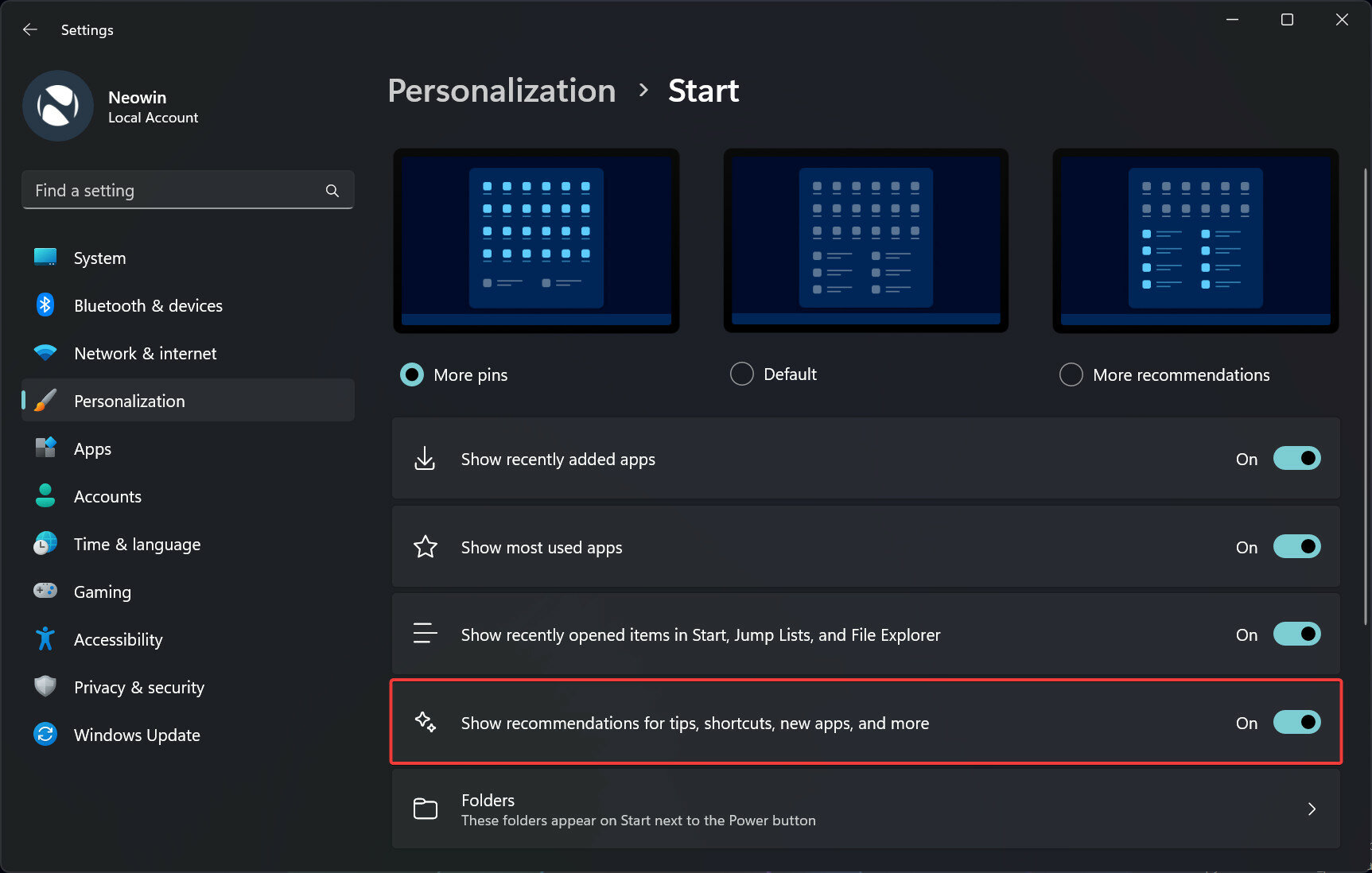 Settings

Neowin
Local Account

Find a setting

System
Bluetooth & devices
Network & internet
Personalization
Apps
Accounts
Time & language
Gaming
Accessibility
Privacy & security
Windows Update

Personalization > Start

More pins
Default
More recommendations

Show recently added apps On
Show most used apps On
Show recently opened items in Start, Jump Lists, and File Explorer On
Show recommendations for tips, shortcuts, new apps, and more On

Folders
These folders appear on Start next to the Power button