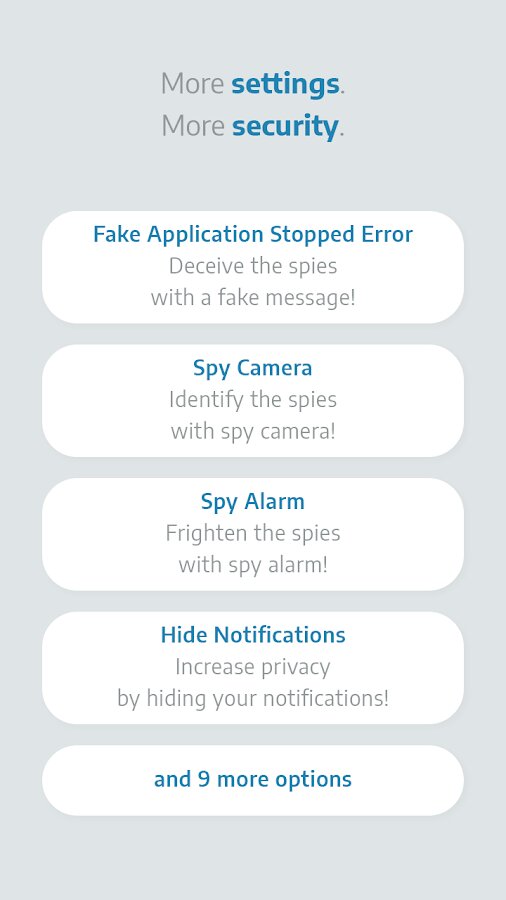 More settings.
More security.

Fake Application Stopped Error
Deceive the spies
with a fake message!

Spy Camera
Identify the spies
with spy camera!

Spy Alarm
Frighten the spies
with spy alarm!

Hide Notifications
Increase privacy
by hiding your notifications!

and 9 more options