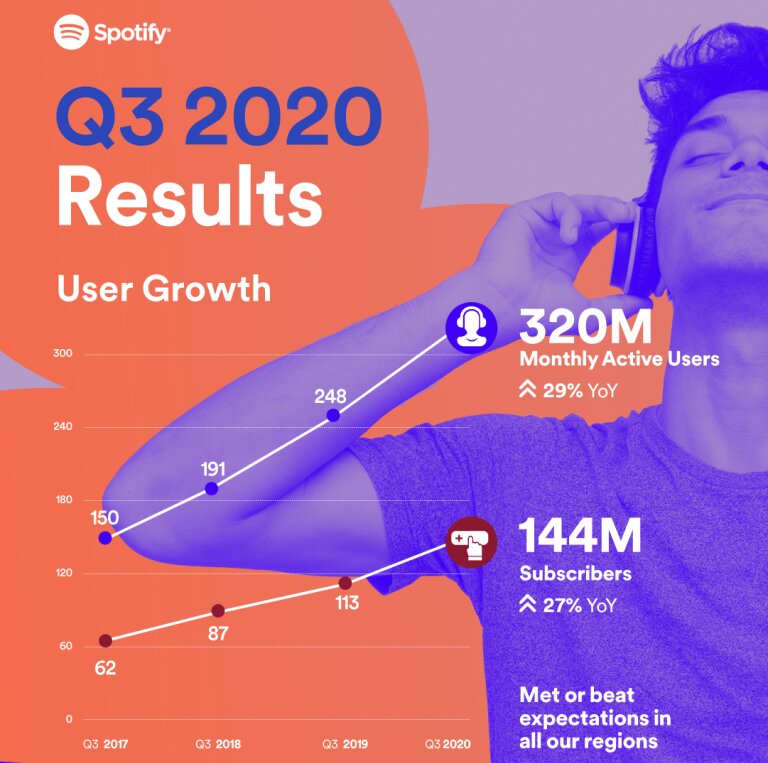 Spotify

Q3 2020
Results

User Growth

300
240
180
120
60
0

150
191
248
62
87
113

Q3 2017
Q3 2018
Q3 2019
Q3 2020

320M
Monthly Active Users
29% YoY

144M
Subscribers
27% YoY

Met or beat expectations in all our regions